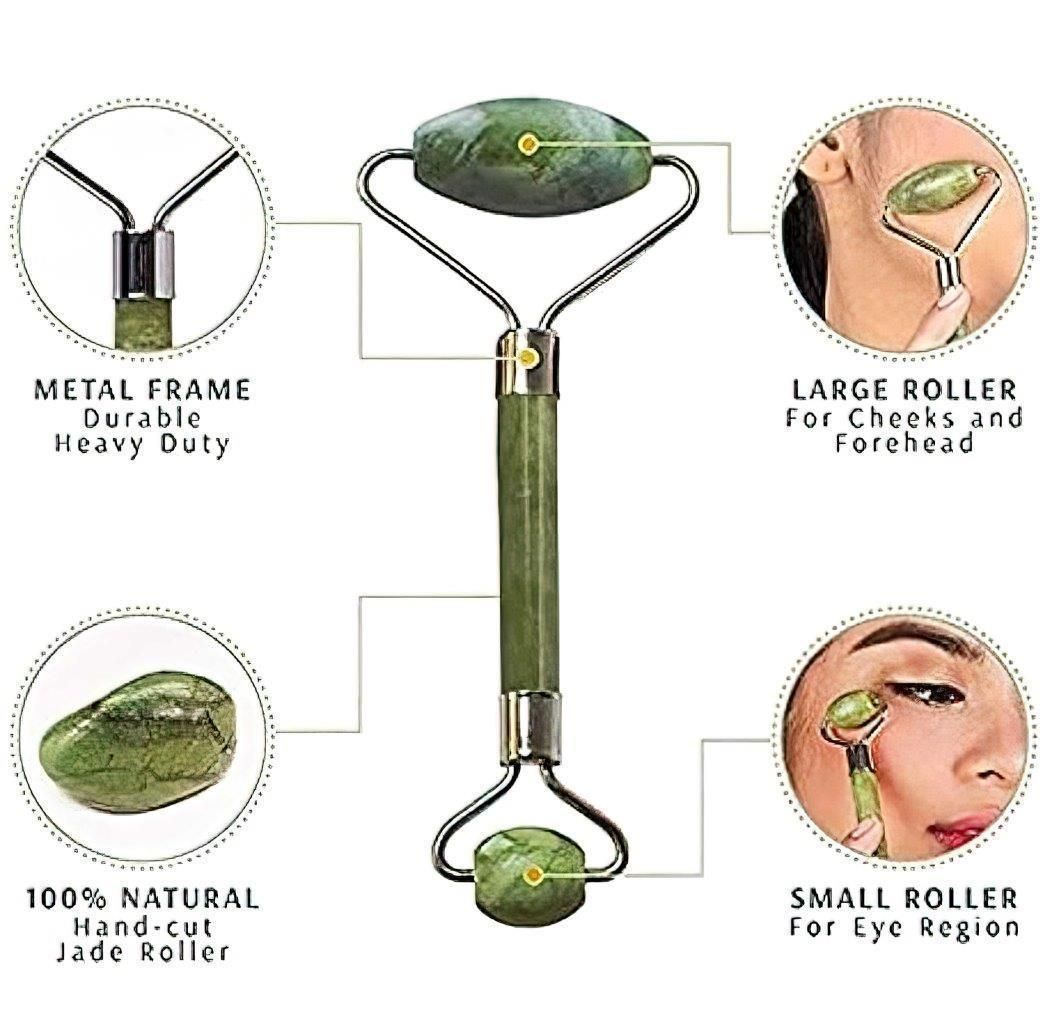 METAL FRAME
Durable
Heavy Duty

LARGE ROLLER
For Cheeks and
Forehead

100% NATURAL
Hand-cut
Jade Roller

SMALL ROLLER
For Eye Region